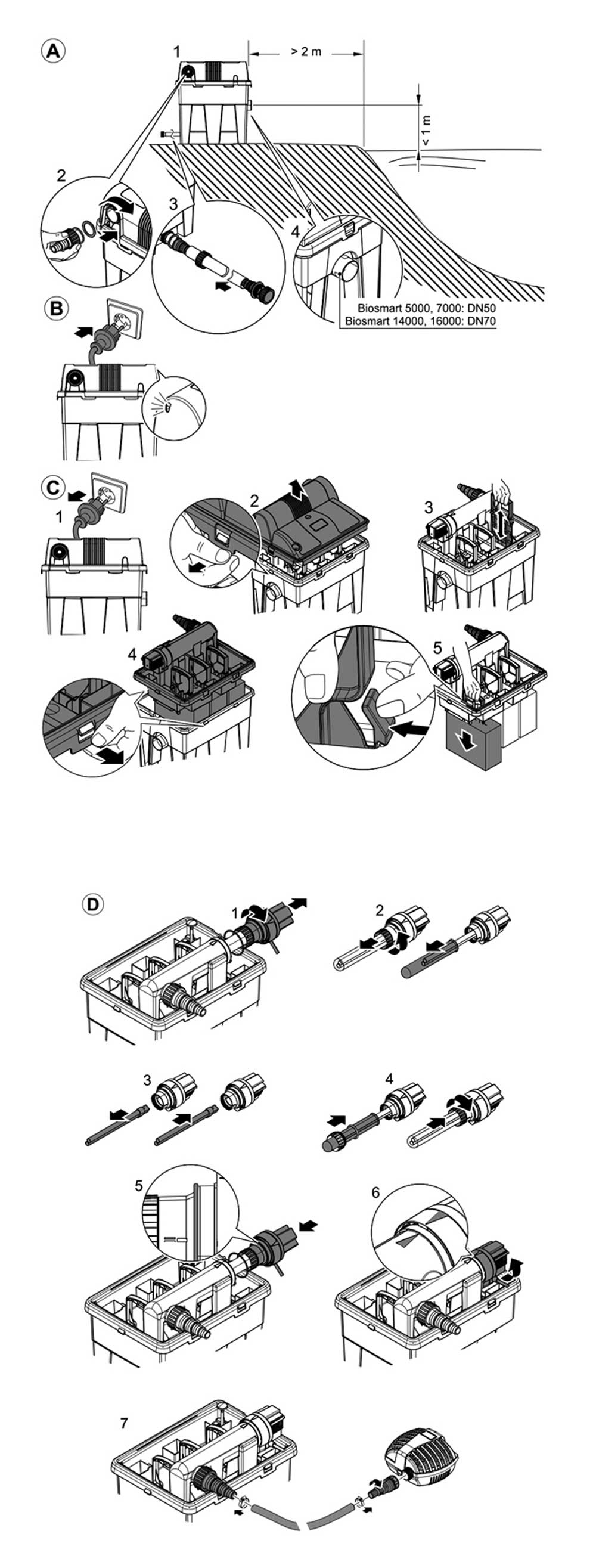 A

1

> 2 m

< 1 m

2

3

4

Biosmart 5000, 7000: DN50
Biosmart 14000, 16000: DN70

B

C

1

2

3

4

5

D

1

2

3

4

5

6

7