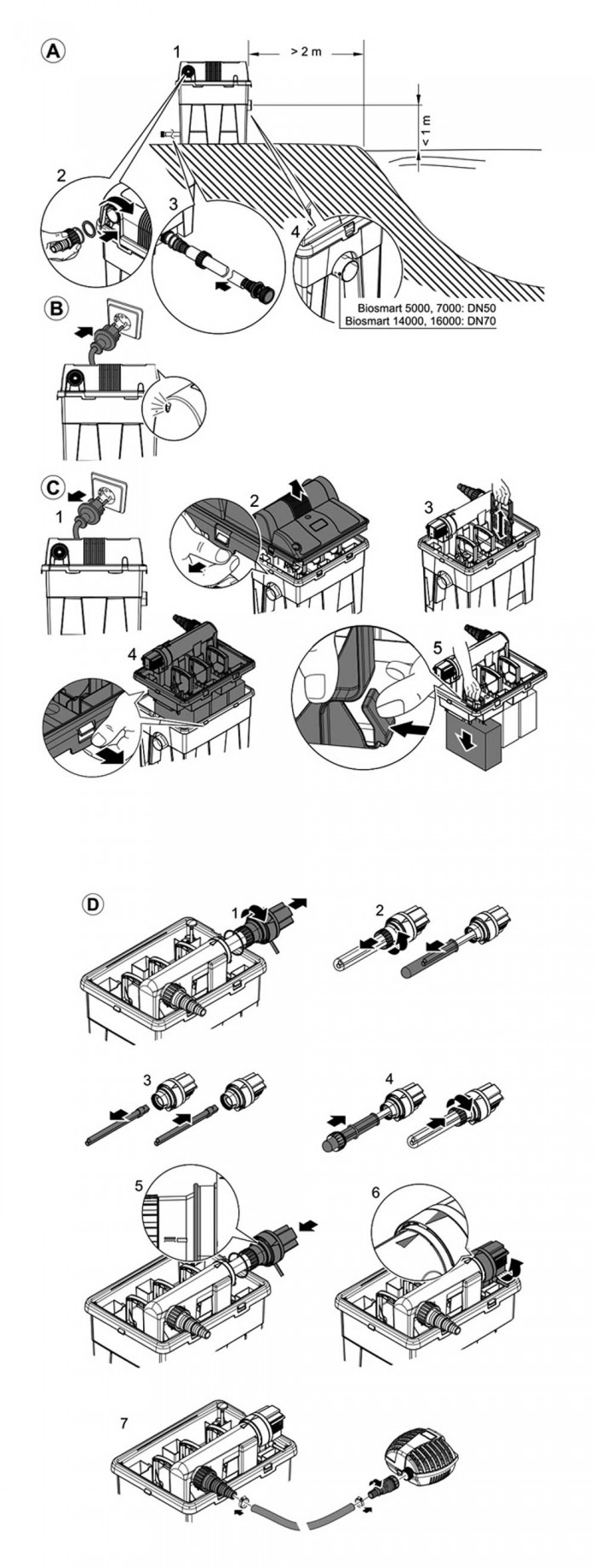 A

1

> 2 m

< 1 m

2

3

4

Biosmart 5000, 7000: DN50
Biosmart 14000, 16000: DN70

B

C

1

2

3

4

5

D

1

2

3

4

5

6

7